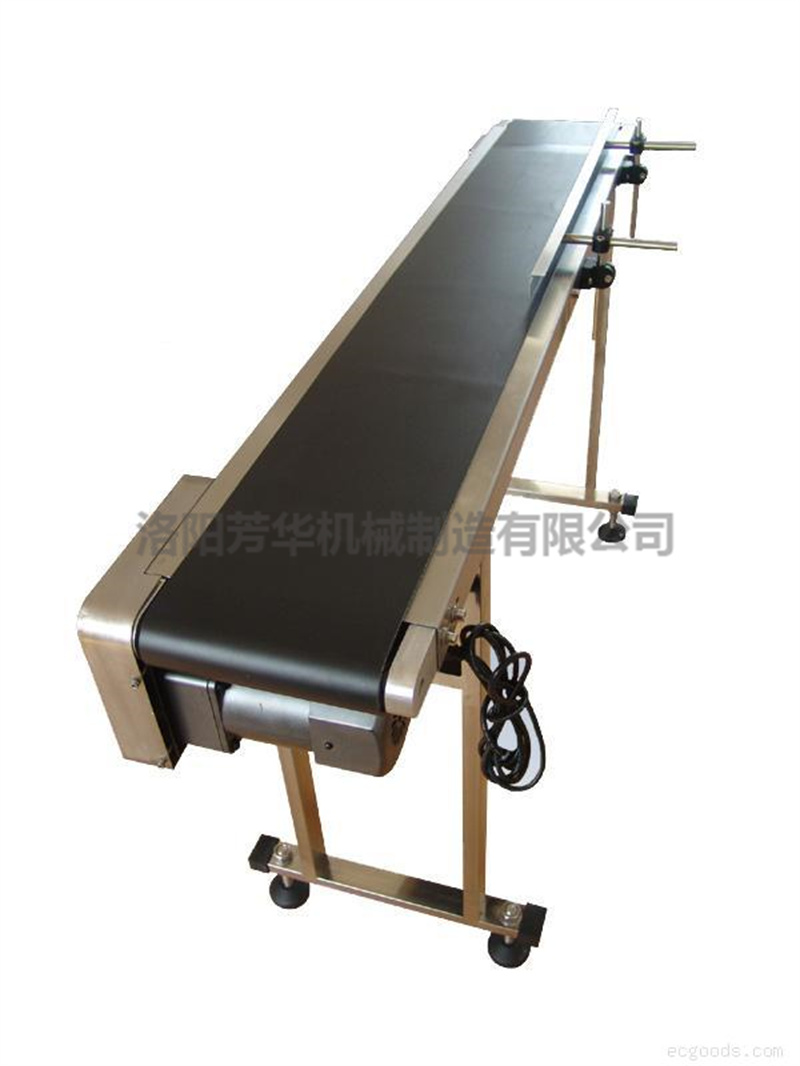 洛阳芳华机械制造有限公司

ecgoods.com