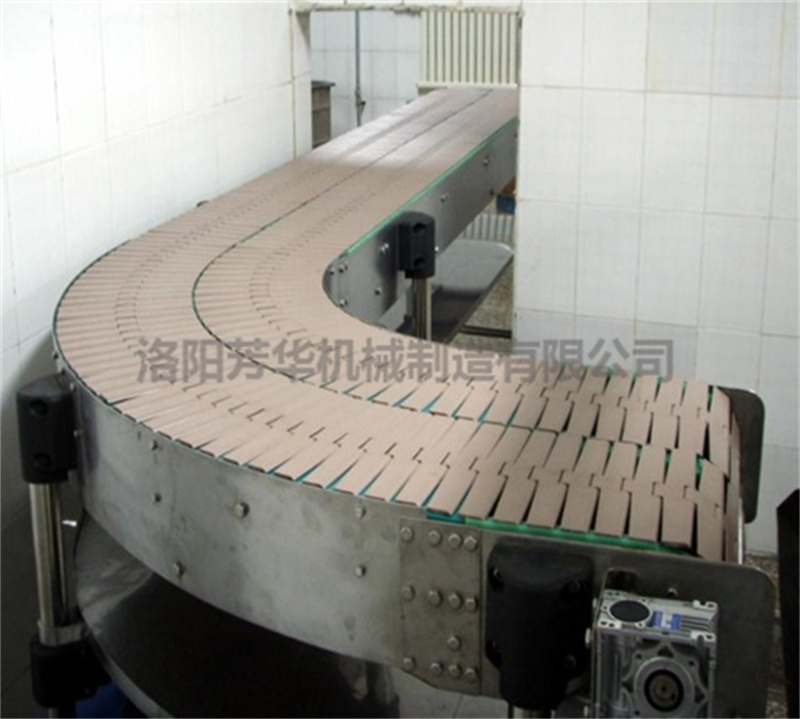 洛阳芳华机械制造有限公司