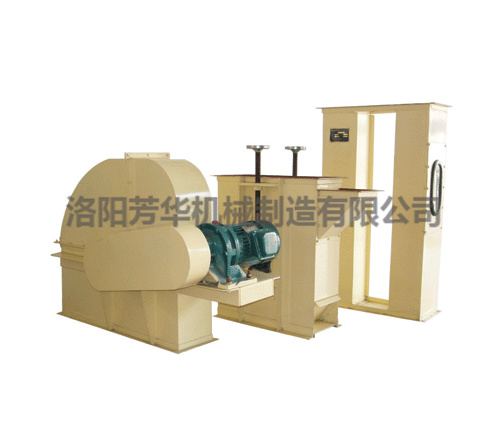 洛阳芳华机械制造有限公司